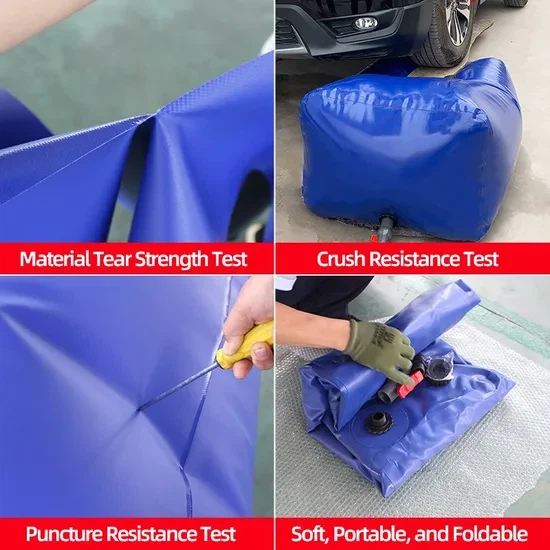 Material Tear Strength Test

Crush Resistance Test

Puncture Resistance Test

Soft, Portable, and Foldable